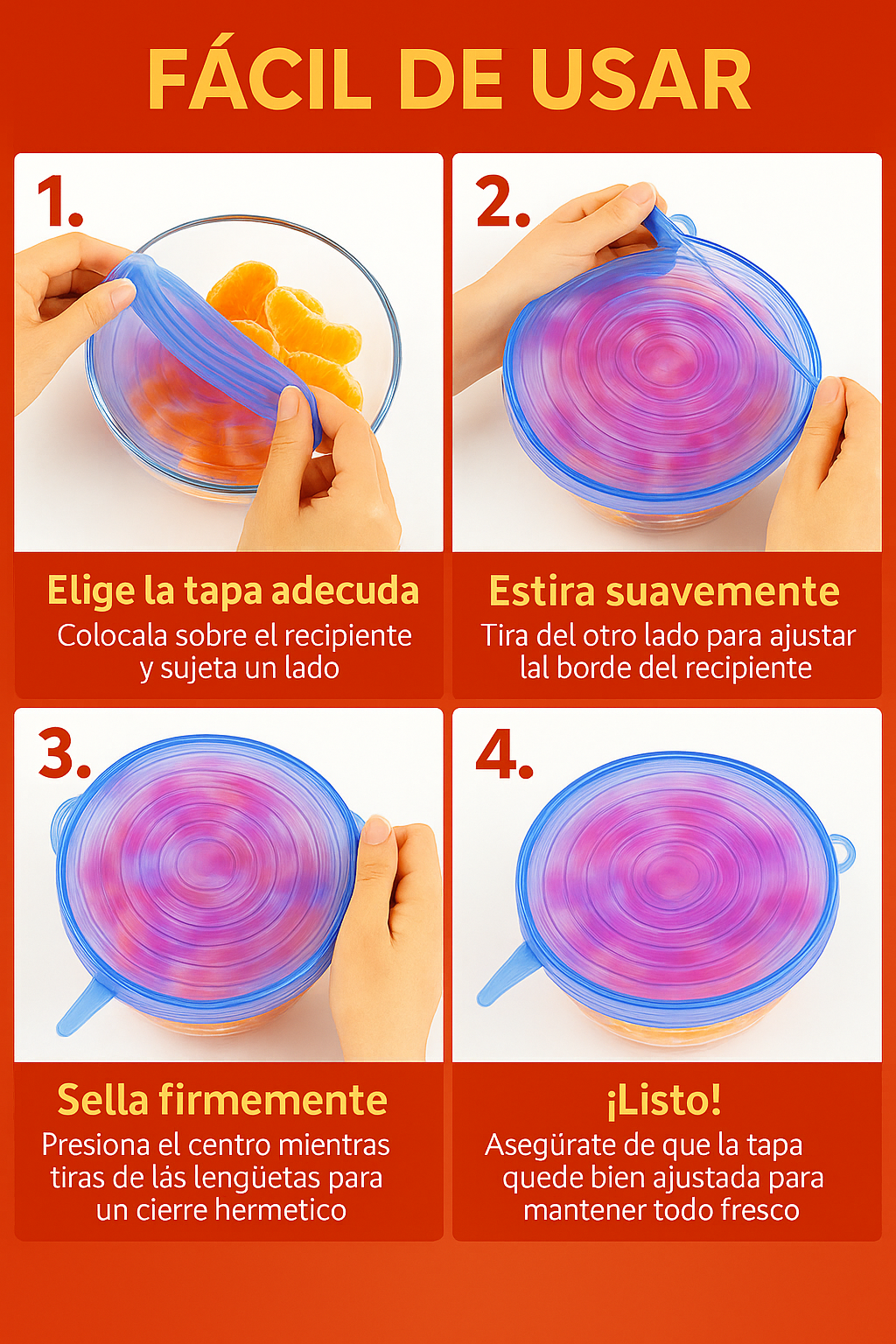 FÁCIL DE USAR

1.

Elige la tapa adecuda
Colocala sobre el recipiente y sujeta un lado

2.

Estira suavemente
Tira del otro lado para ajustar lal borde del recipiente

3.

Sella firmemente
Presiona el centro mientras tiras de lás lengüetas para un cierre hermetico

4.

¡Listo!
Asegürate de que la tapa quede bien ajustada para mantener todo fresco