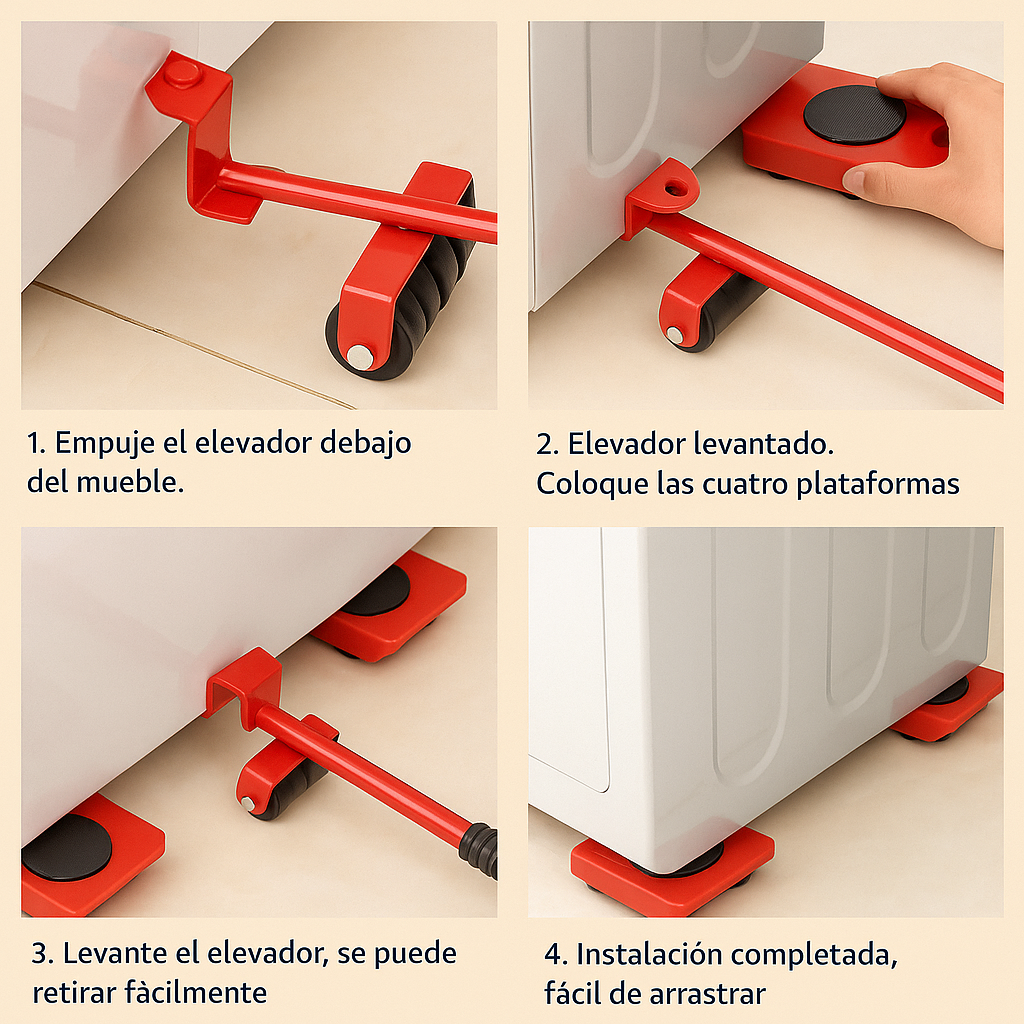 1. Empuje el elevador debajo del mueble.

2. Elevador levantado. Coloque las cuatro plataformas

3. Levante el elevador, se puede retirar fàcilmente

4. Instalación completada, fácil de arrastrar